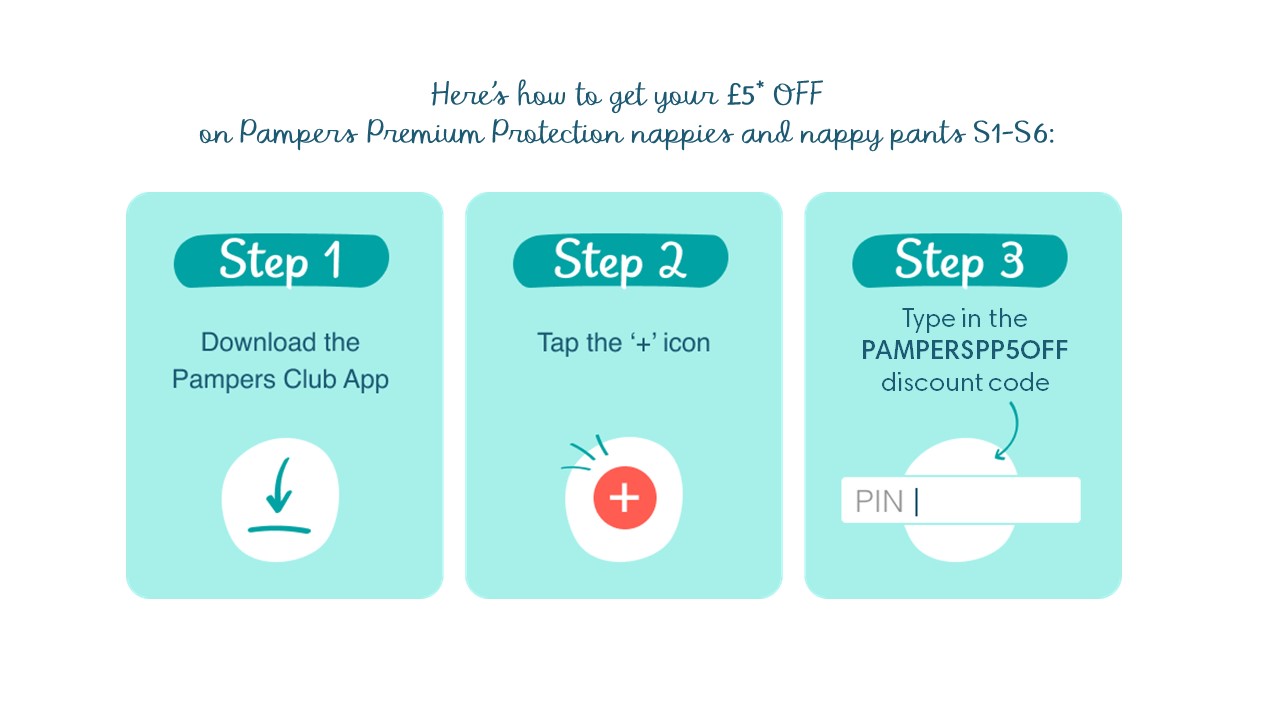 Here's how to get your £5* OFF
on Pampers Premium Protection nappies and nappy pants S1-S6:

Step 1

Download the Pampers Club App

Step 2

Tap the '+' icon

+

Step 3

Type in the PAMPERSPP5OFF discount code

PIN